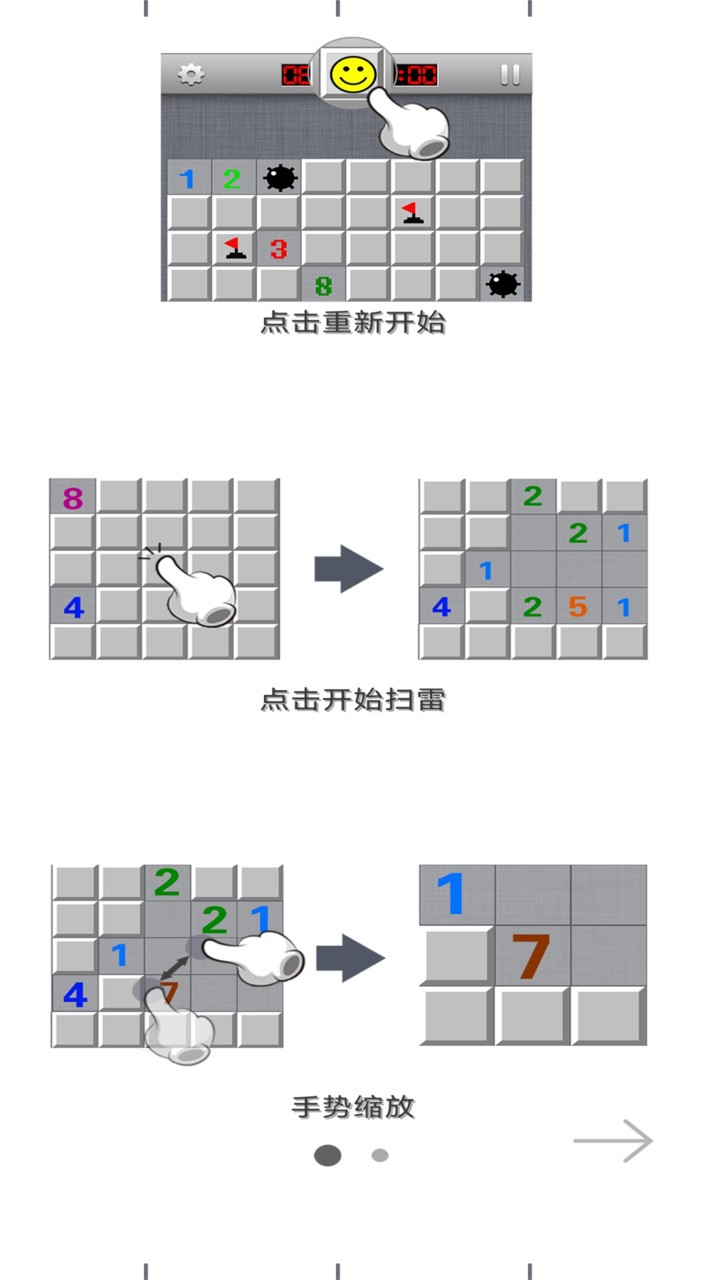 08 :00

1 2
3
8
点击重新开始

8
4

2
2 1
1
4 2 5 1
点击开始扫雷

2
2 1
1
4 7

1
7
手势缩放